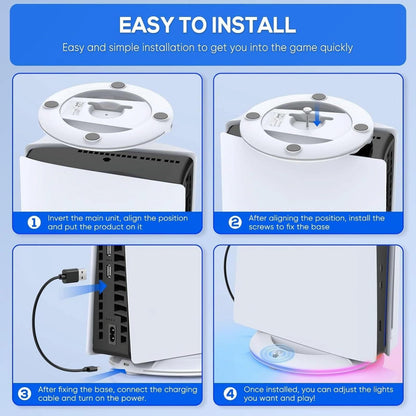 EASY TO INSTALL

Easy and simple installation to get you into the game quickly

1 Invert the main unit, align the position and put the product on it

2 After aligning the position, install the screws to fix the base

3 After fixing the base, connect the charging cable and turn on the power.

4 Once installed, you can adjust the lights you want and play!