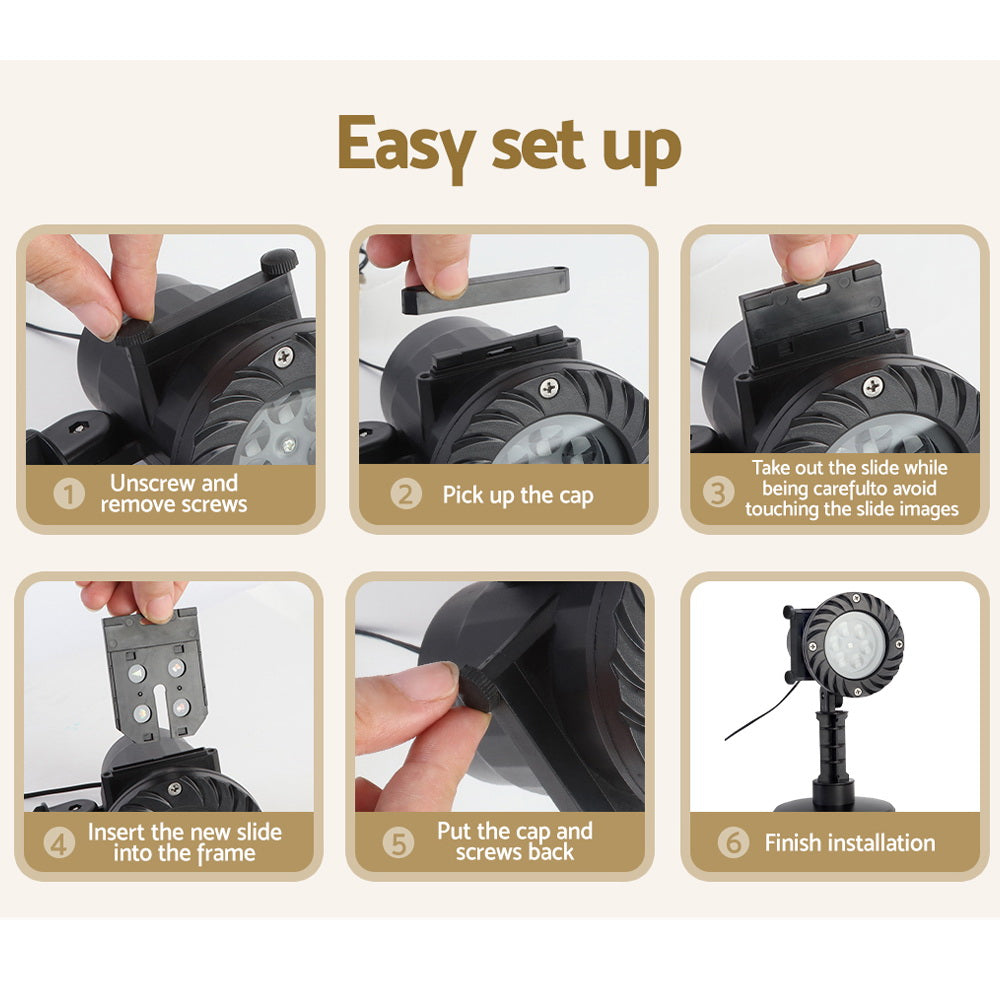 Easy set up

1 Unscrew and remove screws

2 Pick up the cap

3 Take out the slide while being carefulto avoid touching the slide images

4 Insert the new slide into the frame

5 Put the cap and screws back

6 Finish installation